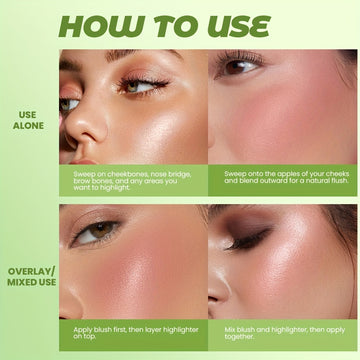 HOW TO USE

USE ALONE

Sweep on cheekbones, nose bridge, brow bones, and any areas you want to highlight.

Sweep onto the apples of your cheeks and blend outward for a natural flush.

OVERLAY/ MIXED USE

Apply blush first, then layer highlighter on top.

Mix blush and highlighter, then apply together.