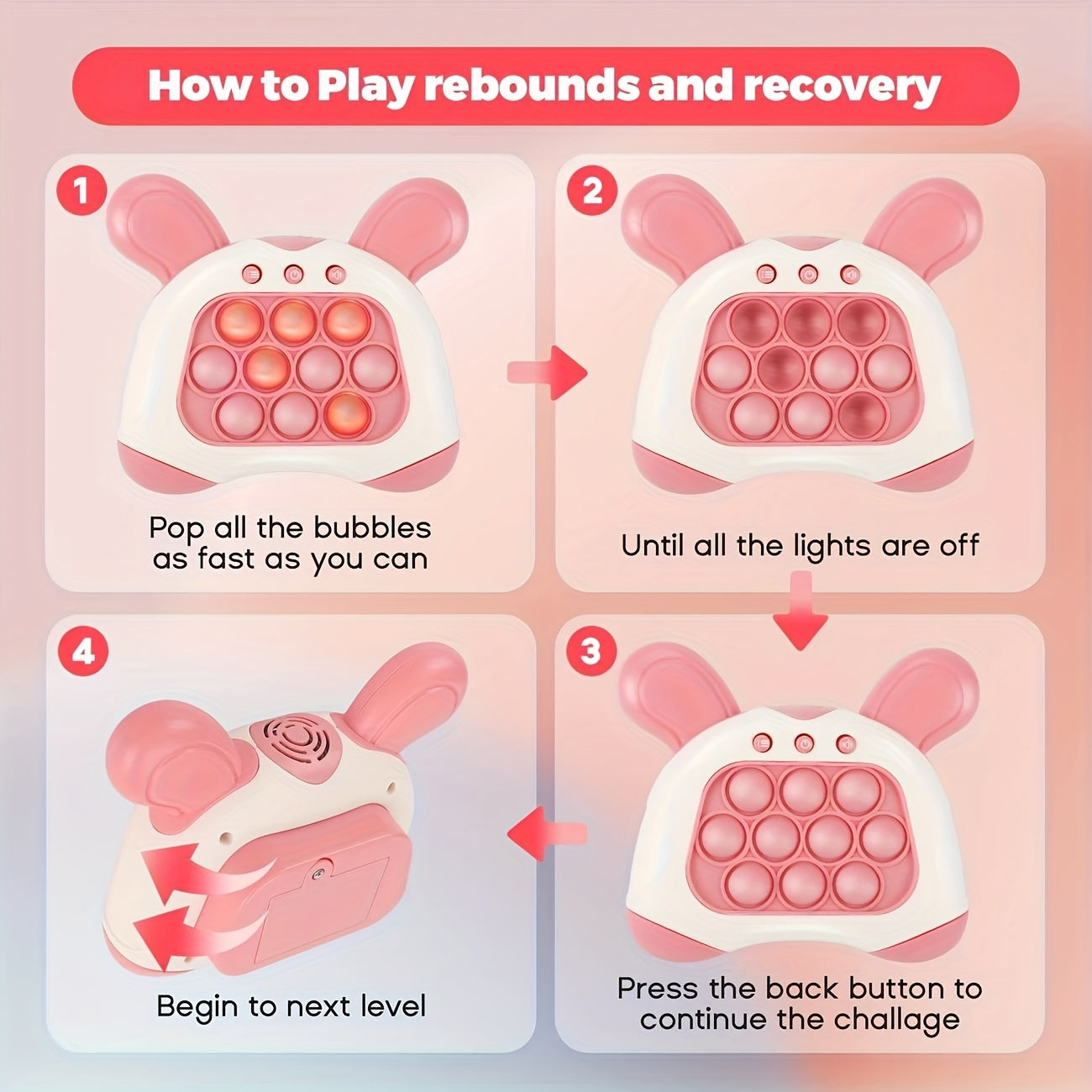 How to Play rebounds and recovery

1

Pop all the bubbles as fast as you can

2

Until all the lights are off

3

Press the back button to continue the challage

4

Begin to next level