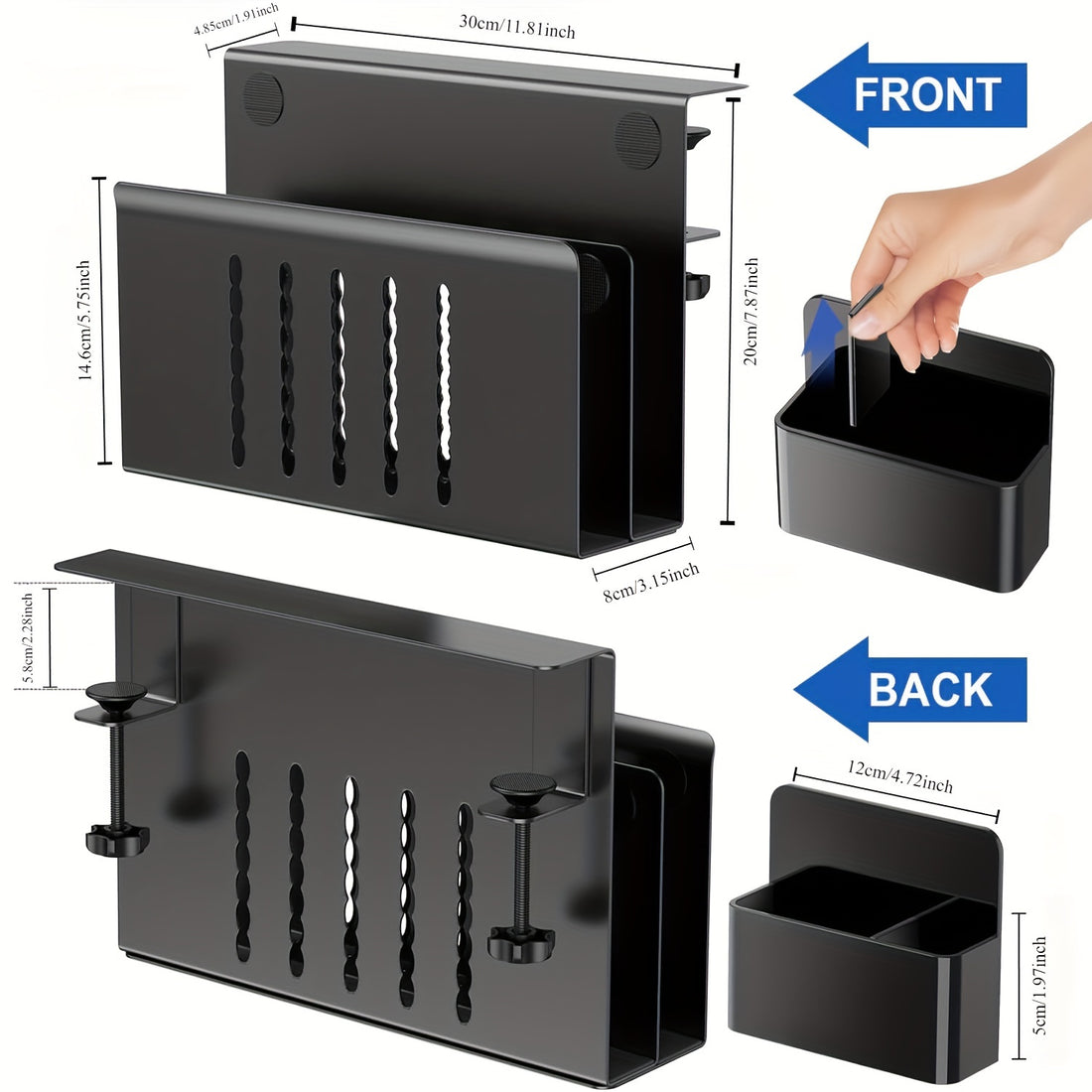 4.85cm/1.91inch

30cm/11.81inch

FRONT

14.6cm/5.75inch

20cm/7.87inch

8cm/3.15inch

5.8cm/2.28inch

BACK

12cm/4.72inch

5cm/1.97inch