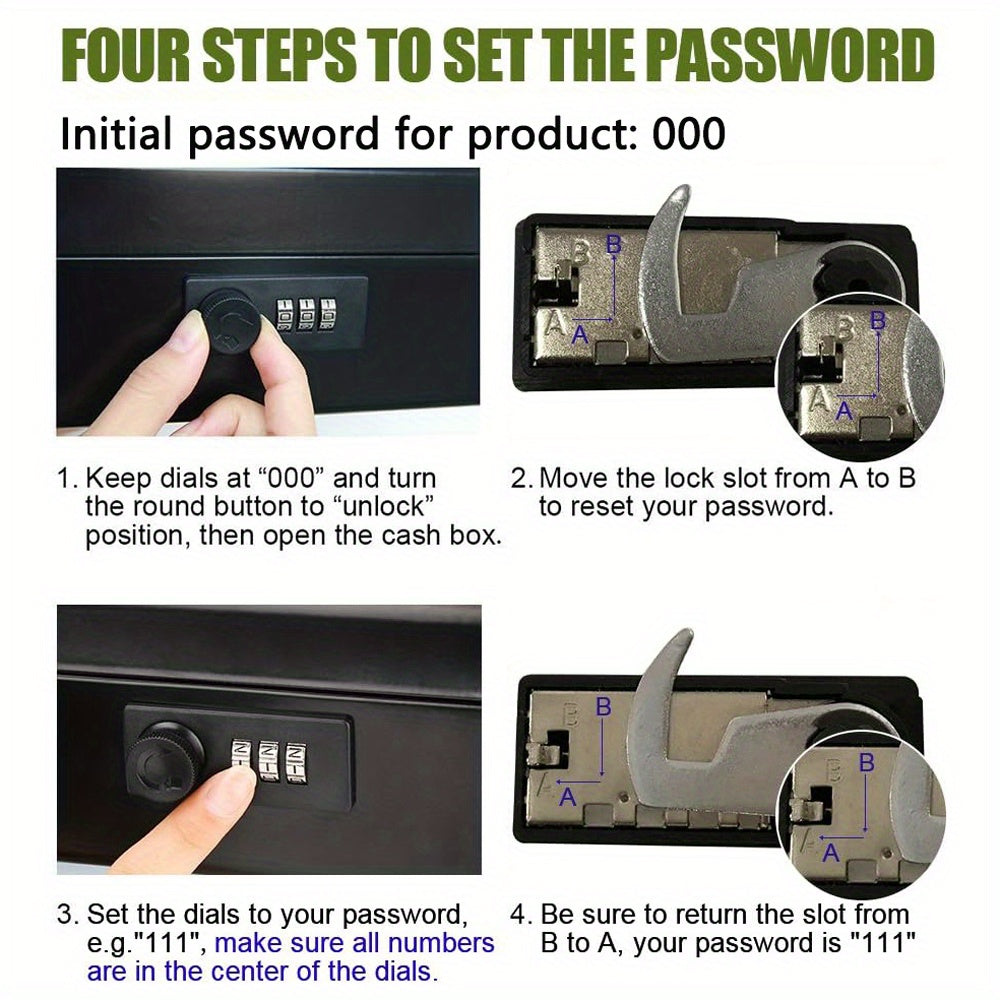 FOUR STEPS TO SET THE PASSWORD

Initial password for product: 000

B
A
B
A

1. Keep dials at “000” and turn the round button to “unlock” position, then open the cash box.

2. Move the lock slot from A to B to reset your password.

B
A
B
A

3. Set the dials to your password, e.g."111", make sure all numbers are in the center of the dials.

4. Be sure to return the slot from B to A, your password is "111"