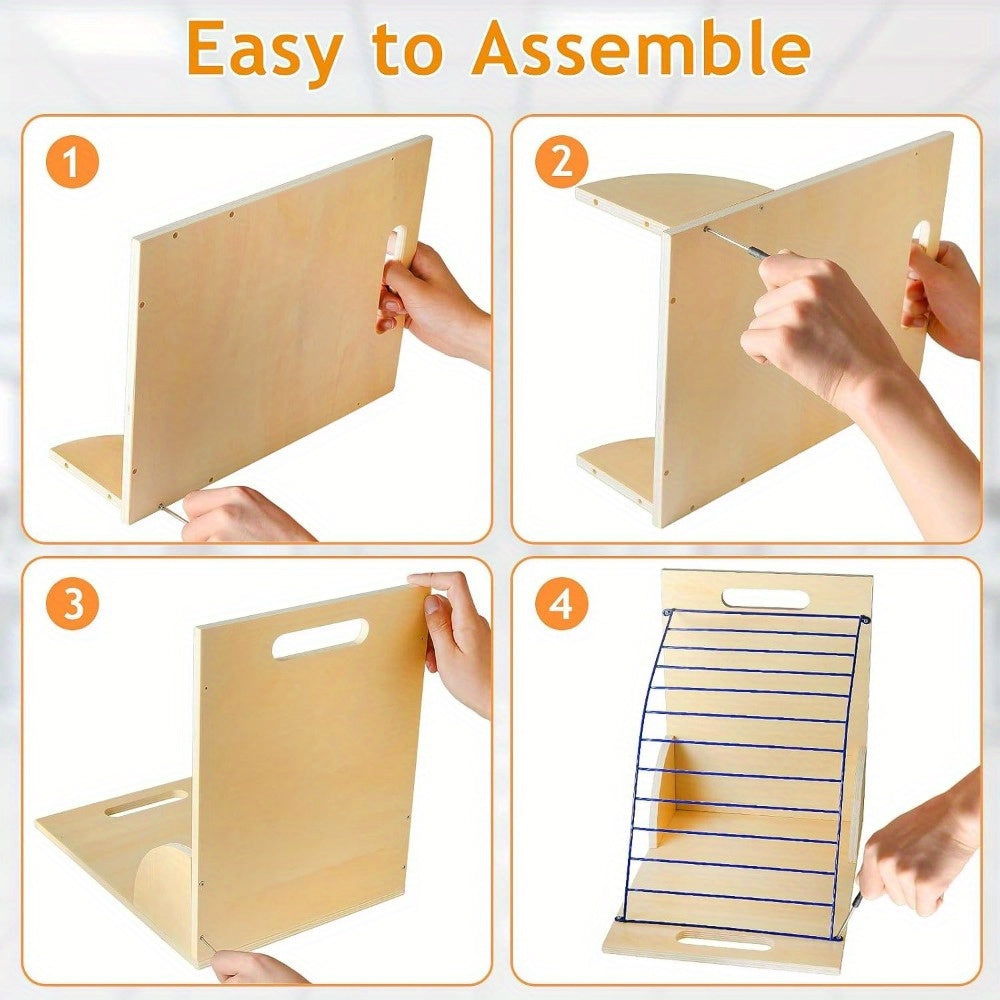 Easy to Assemble

1

2

3

4