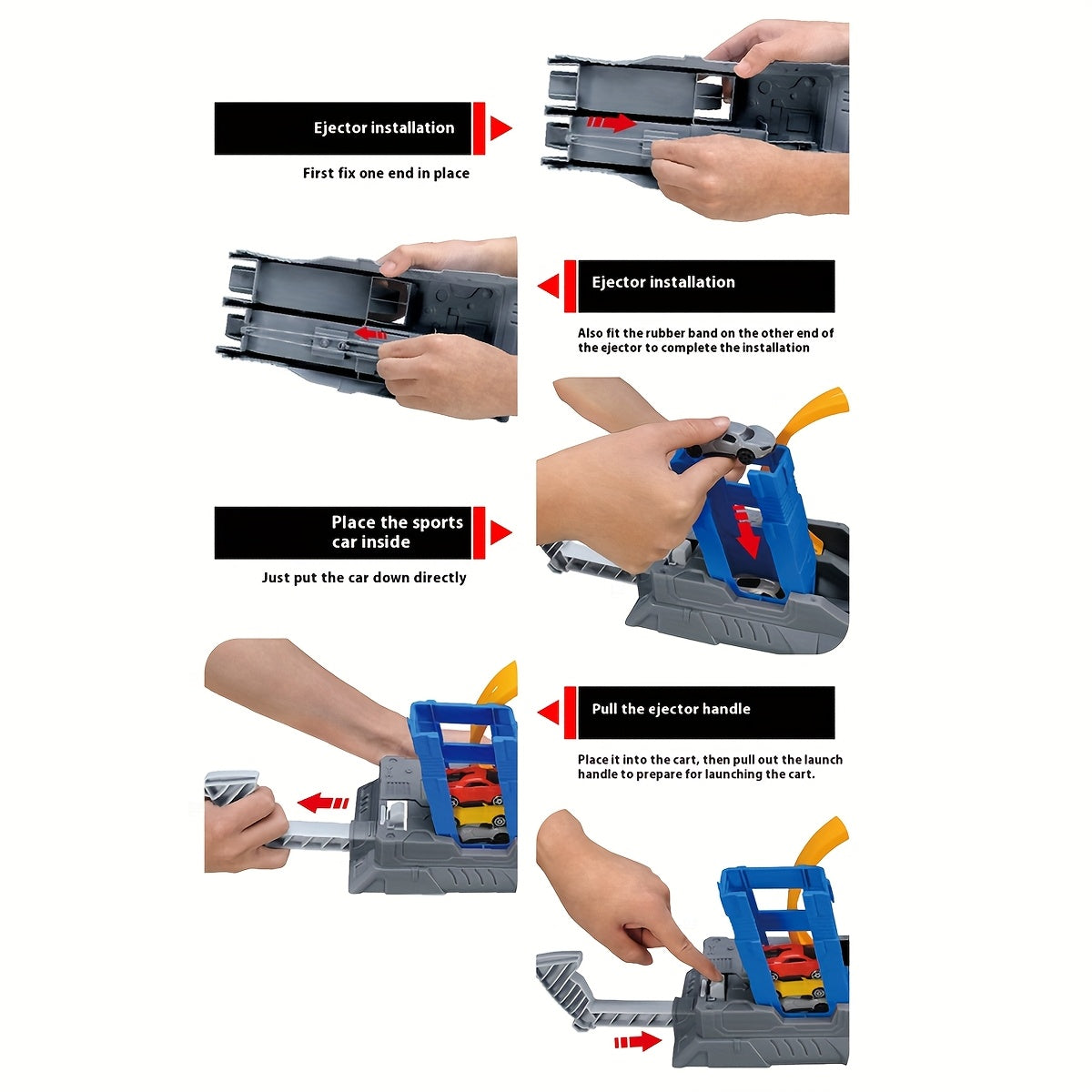 Ejector installation

First fix one end in place

Ejector installation

Also fit the rubber band on the other end of the ejector to complete the installation

Place the sports car inside

Just put the car down directly

Pull the ejector handle

Place it into the cart, then pull out the launch handle to prepare for launching the cart.