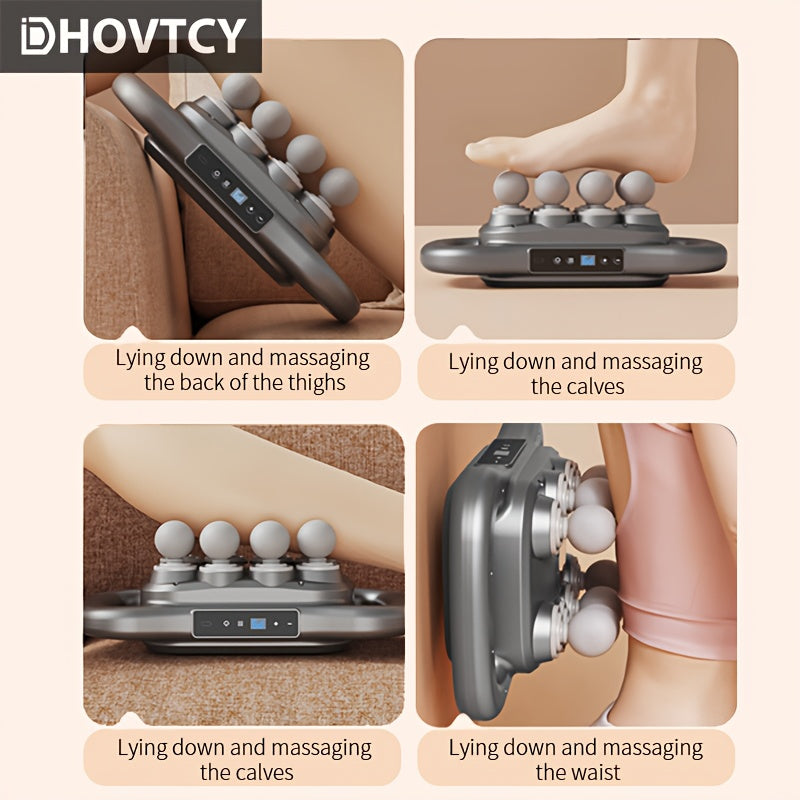 DHOVTCY

Lying down and massaging the back of the thighs

Lying down and massaging the calves

Lying down and massaging the calves

Lying down and massaging the waist