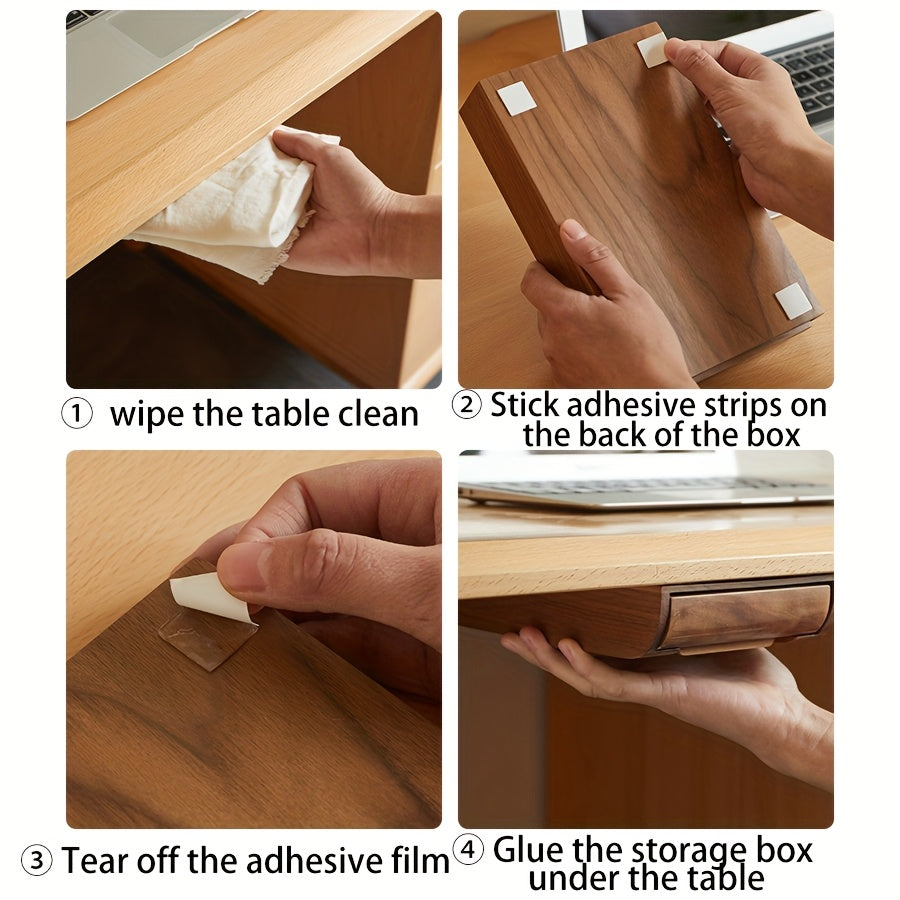 ① wipe the table clean

② Stick adhesive strips on the back of the box

③ Tear off the adhesive film

④ Glue the storage box under the table