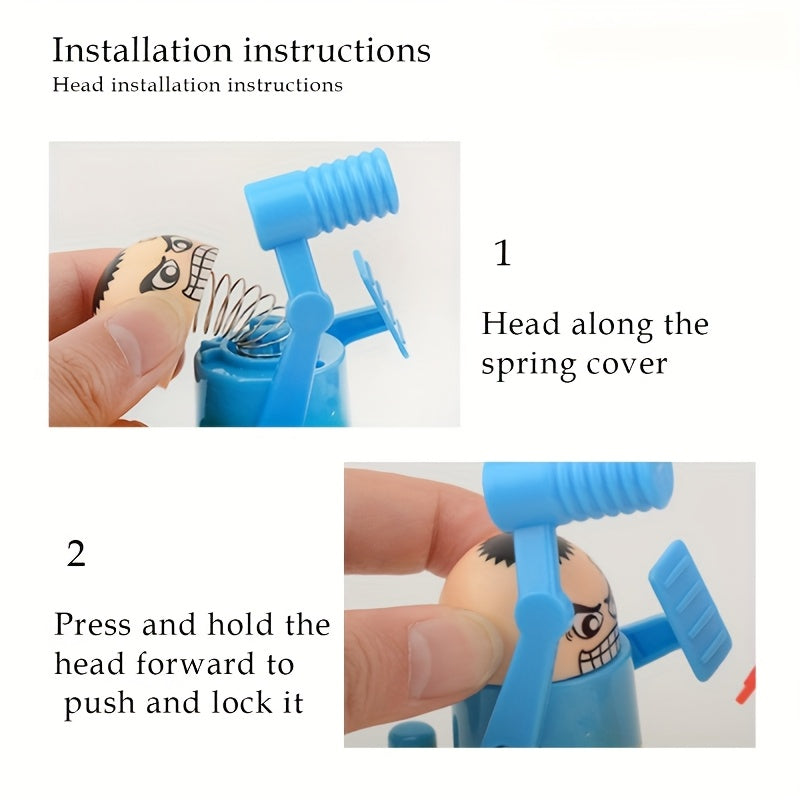 Installation instructions
Head installation instructions

1

Head along the spring cover

2

Press and hold the head forward to push and lock it