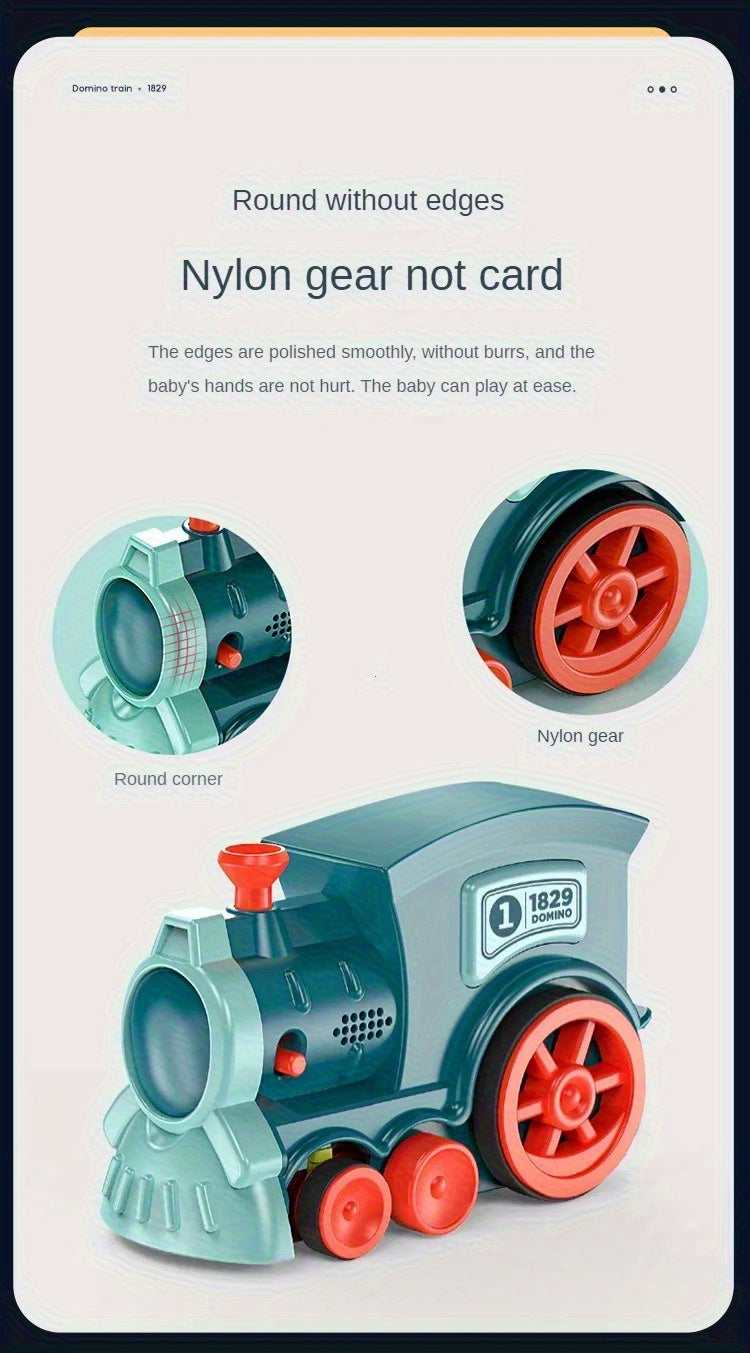 Domino train • 1829

Round without edges

Nylon gear not card

The edges are polished smoothly, without burrs, and the baby's hands are not hurt. The baby can play at ease.

Round corner

Nylon gear

1 1829 DOMINO