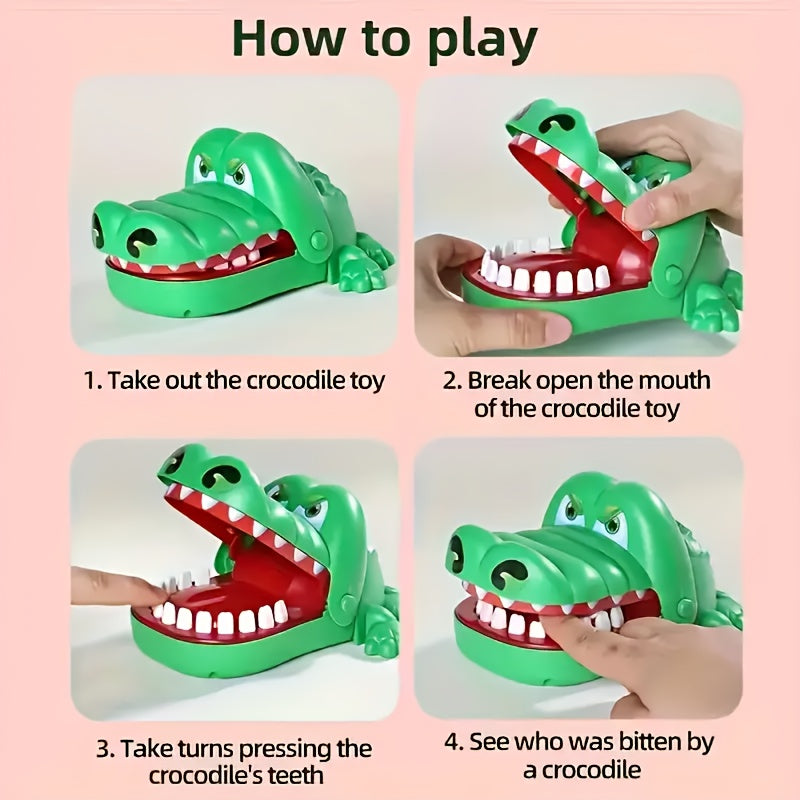 How to play

1. Take out the crocodile toy

2. Break open the mouth of the crocodile toy

3. Take turns pressing the crocodile's teeth

4. See who was bitten by a crocodile