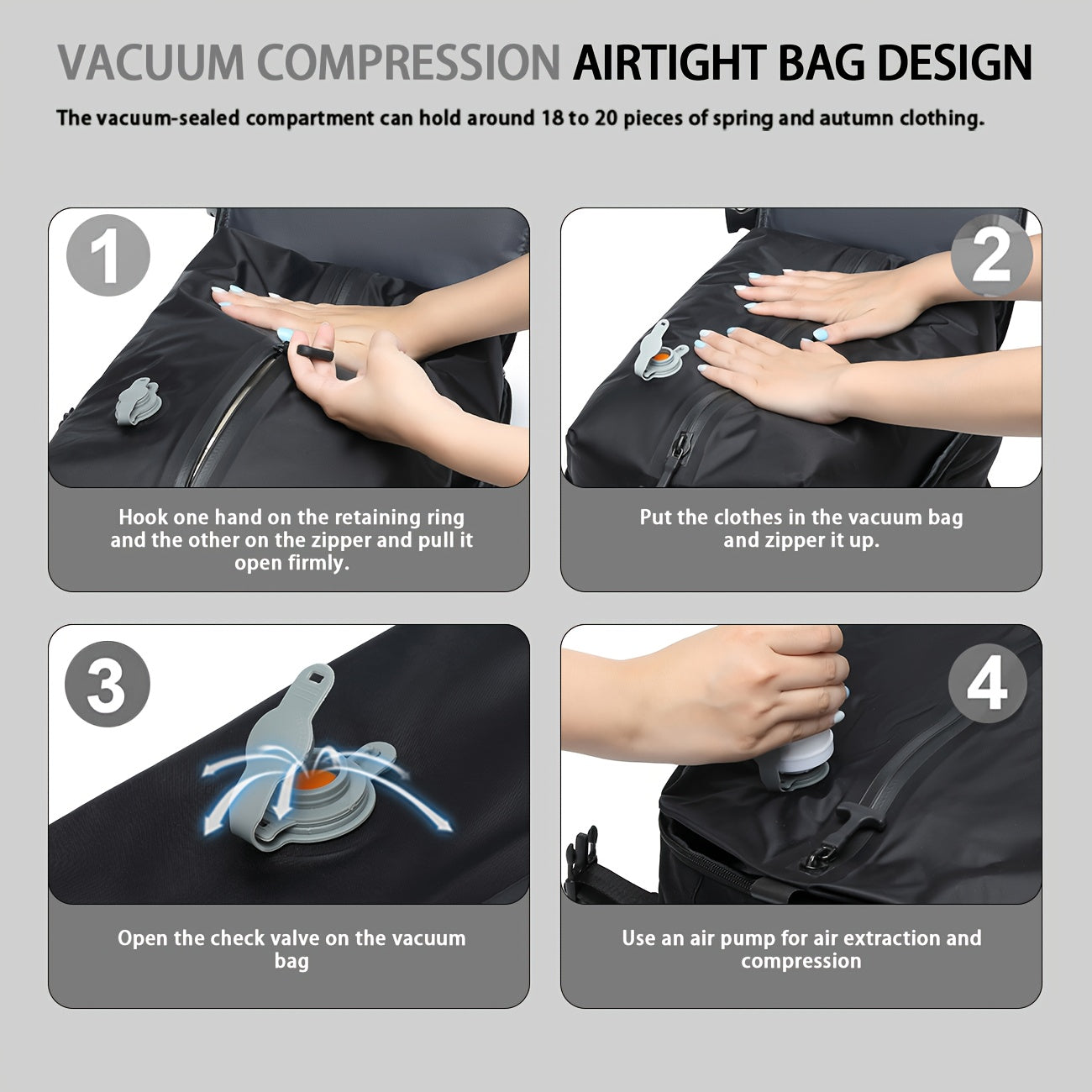 VACUUM COMPRESSION AIRTIGHT BAG DESIGN

The vacuum-sealed compartment can hold around 18 to 20 pieces of spring and autumn clothing.

1

Hook one hand on the retaining ring and the other on the zipper and pull it open firmly.

2

Put the clothes in the vacuum bag and zipper it up.

3

Open the check valve on the vacuum bag

4

Use an air pump for air extraction and compression