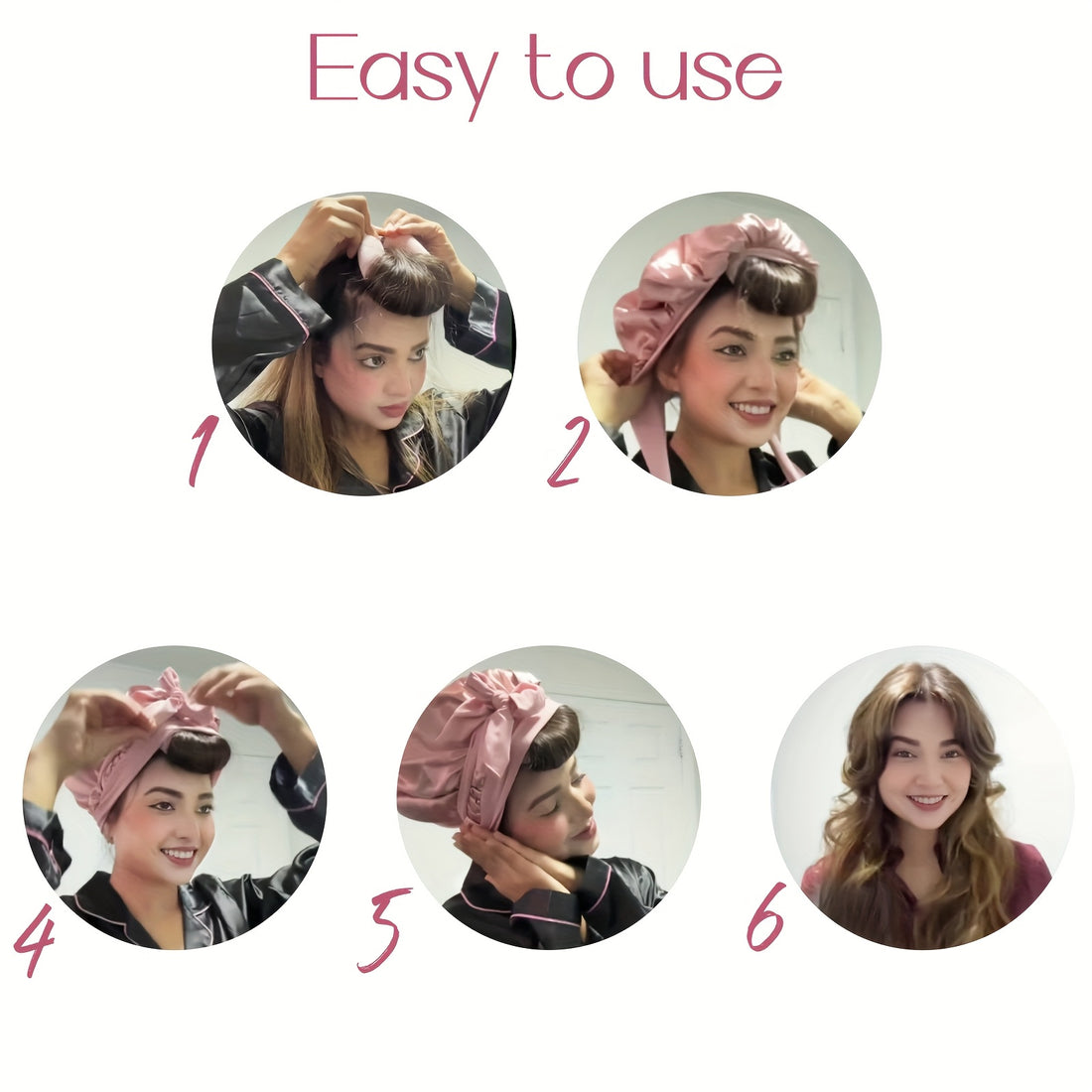 Easy to use

1

2

4

5

6