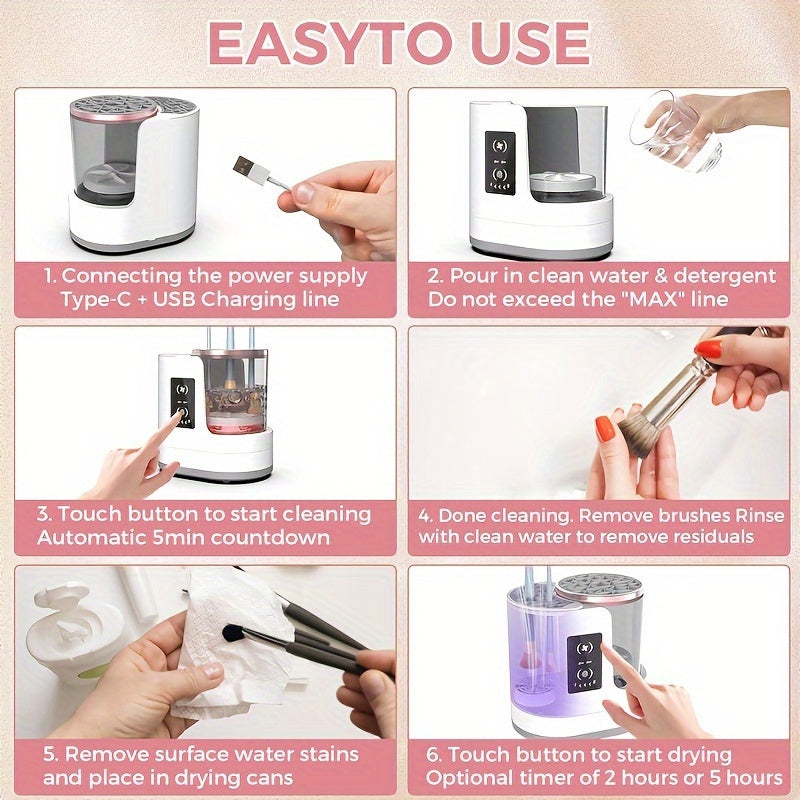 EASYTO USE

1. Connecting the power supply Type-C + USB Charging line

2. Pour in clean water & detergent Do not exceed the "MAX" line

3. Touch button to start cleaning Automatic 5min countdown

4. Done cleaning. Remove brushes Rinse with clean water to remove residuals

5. Remove surface water stains and place in drying cans

6. Touch button to start drying Optional timer of 2 hours or 5 hours