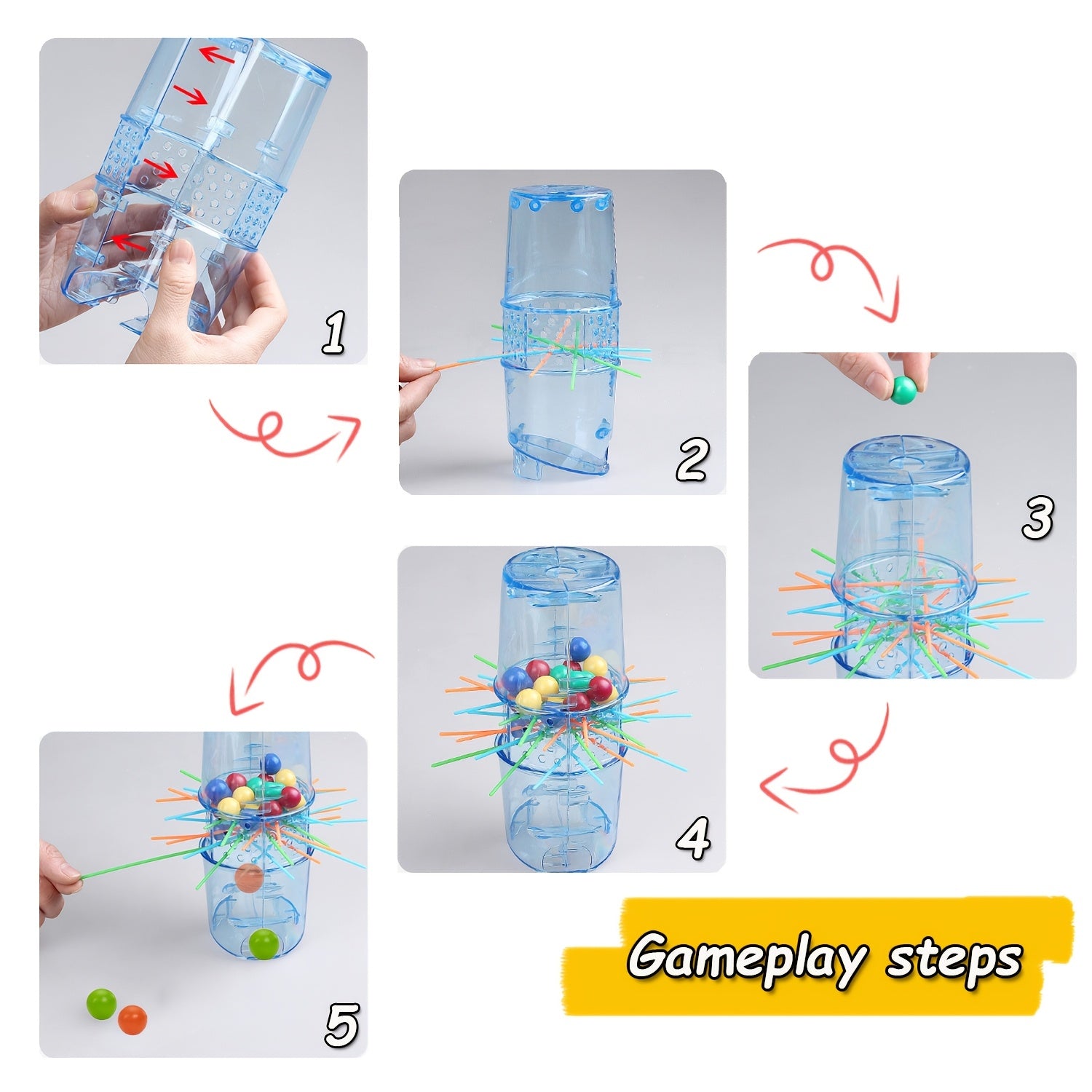 1

2

3

4

5

Gameplay steps