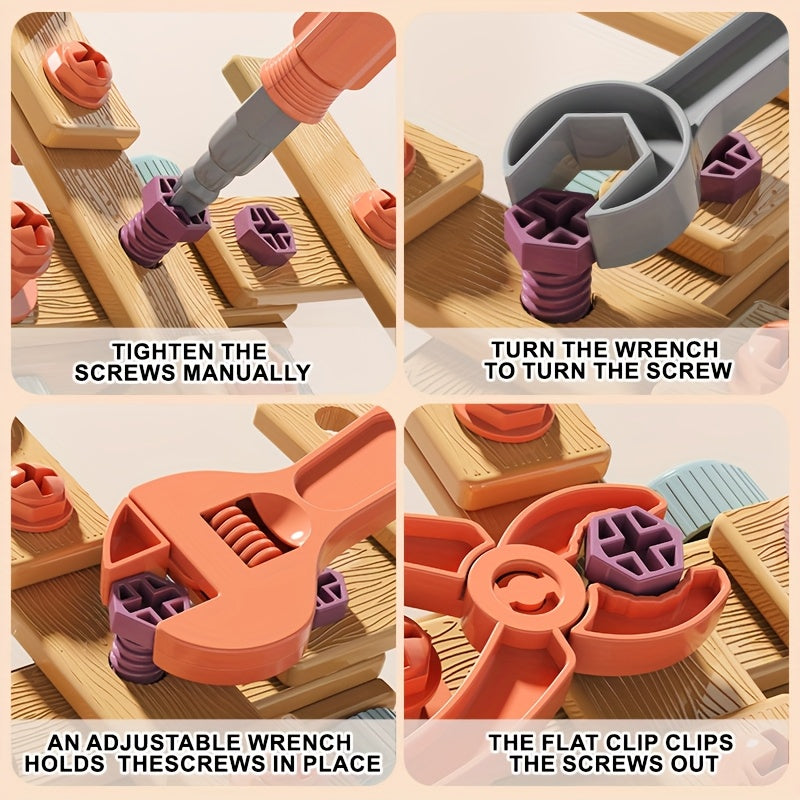 TIGHTEN THE SCREWS MANUALLY

TURN THE WRENCH TO TURN THE SCREW

AN ADJUSTABLE WRENCH HOLDS THESCREWS IN PLACE

THE FLAT CLIP CLIPS THE SCREWS OUT