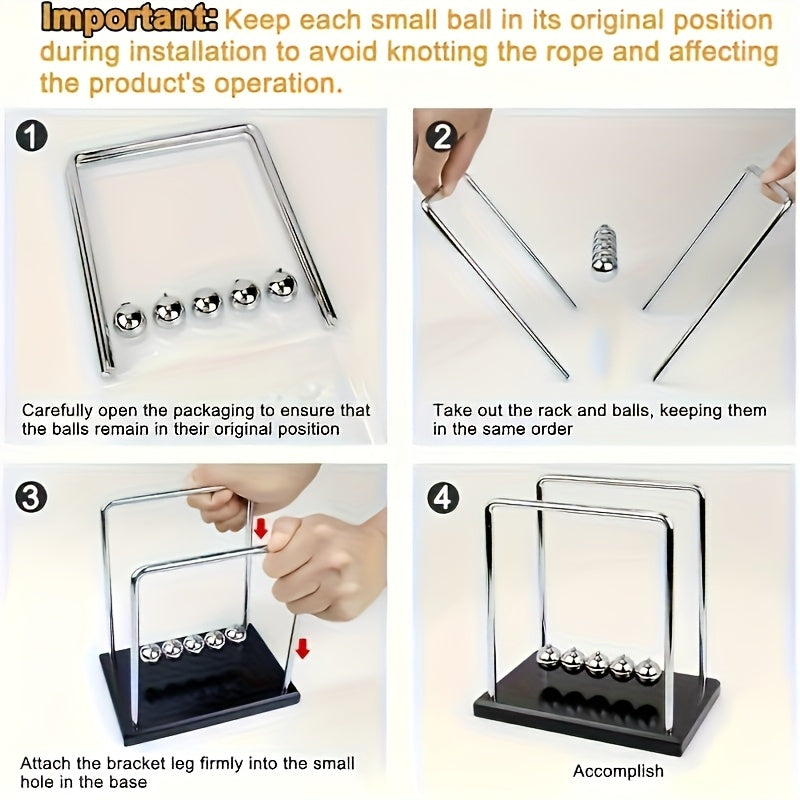 Important: Keep each small ball in its original position during installation to avoid knotting the rope and affecting the product's operation.

1

Carefully open the packaging to ensure that the balls remain in their original position

2

Take out the rack and balls, keeping them in the same order

3

Attach the bracket leg firmly into the small hole in the base

4

Accomplish