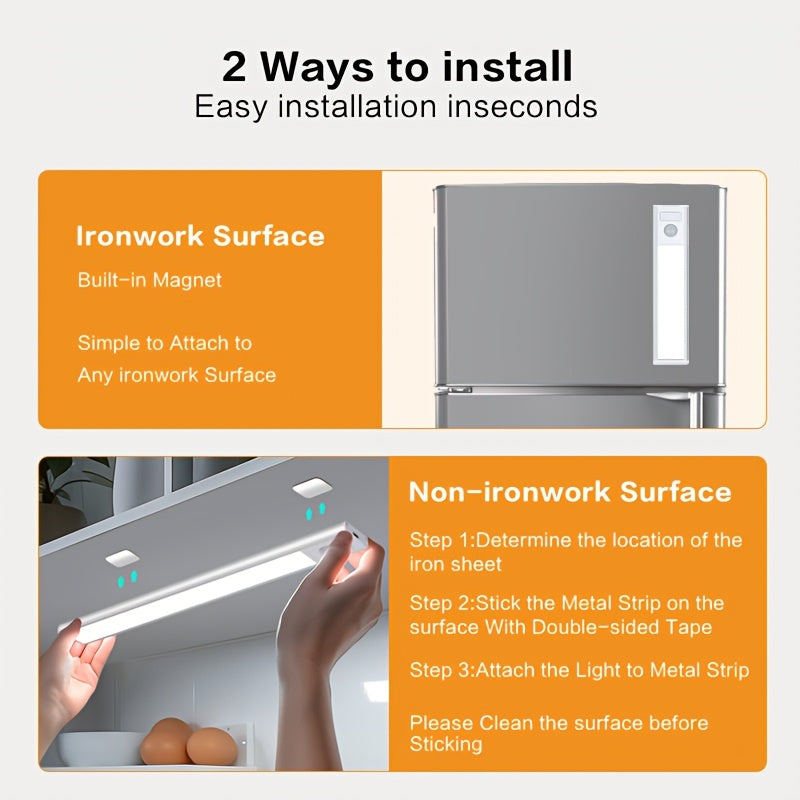 2 Ways to install
Easy installation inseconds

Ironwork Surface

Built-in Magnet

Simple to Attach to Any ironwork Surface

Non-ironwork Surface

Step 1:Determine the location of the iron sheet

Step 2:Stick the Metal Strip on the surface With Double-sided Tape

Step 3:Attach the Light to Metal Strip

Please Clean the surface before Sticking