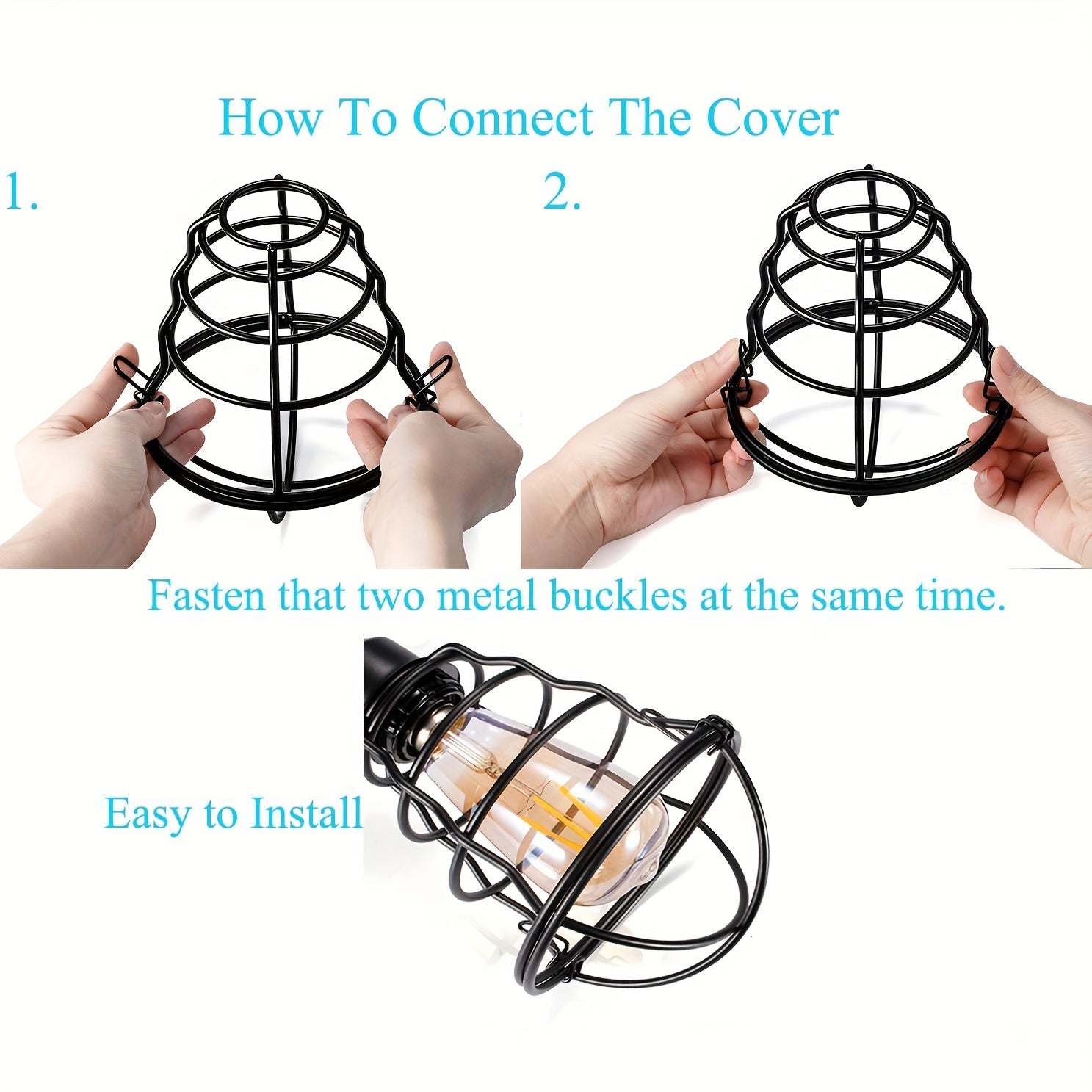 How To Connect The Cover

1.

2.

Fasten that two metal buckles at the same time.

Easy to Install