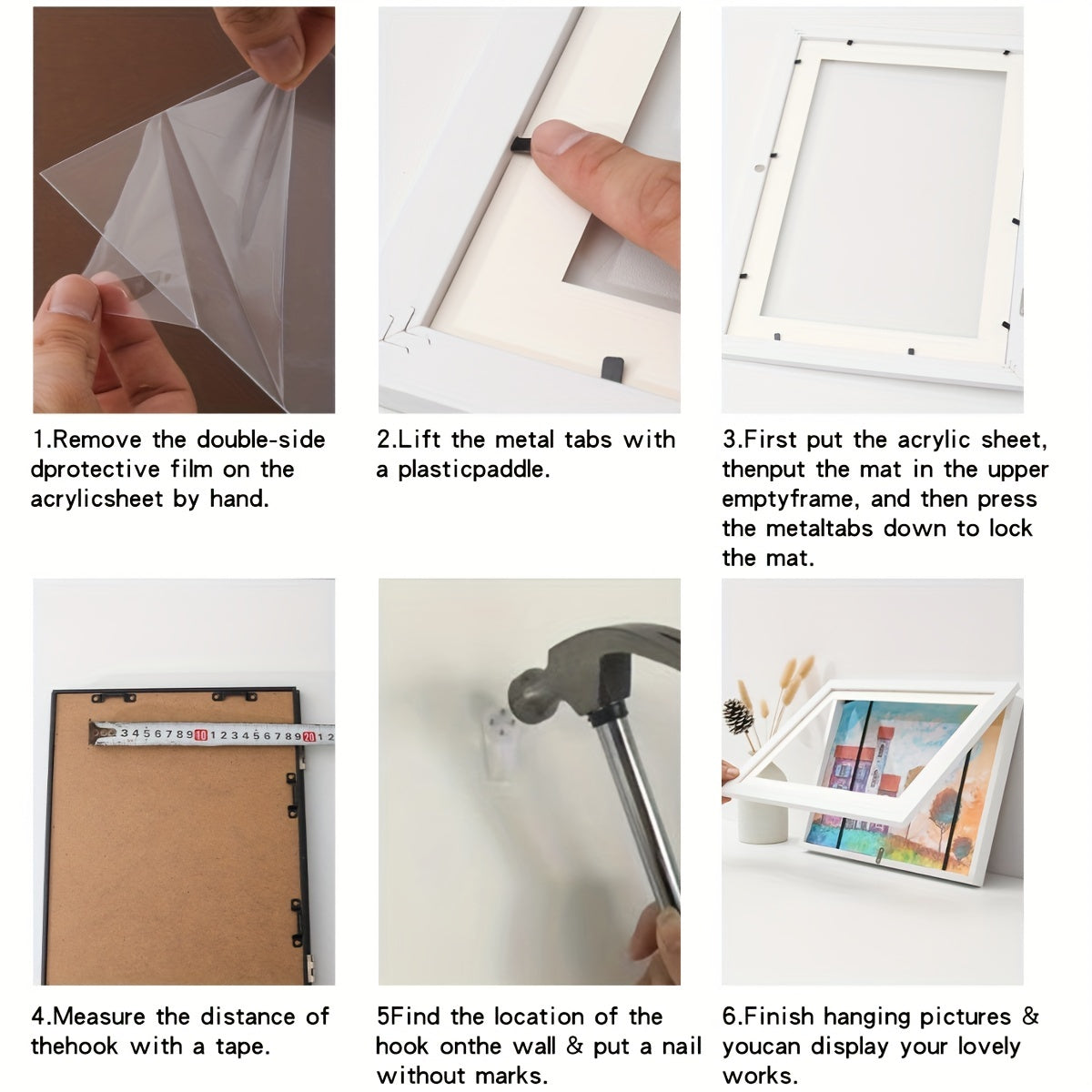 1.Remove the double-side dprotective film on the acrylicsheet by hand.

2.Lift the metal tabs with a plasticpaddle.

3.First put the acrylic sheet, thenput the mat in the upper emptyframe, and then press the metaltabs down to lock the mat.

3 4 5 6 7 8 9 10 1 2 3 4 5 6 7 8 9 20 1 2

4.Measure the distance of thehook with a tape.

5Find the location of the hook onthe wall & put a nail without marks.

6.Finish hanging pictures & youcan display your lovely works.