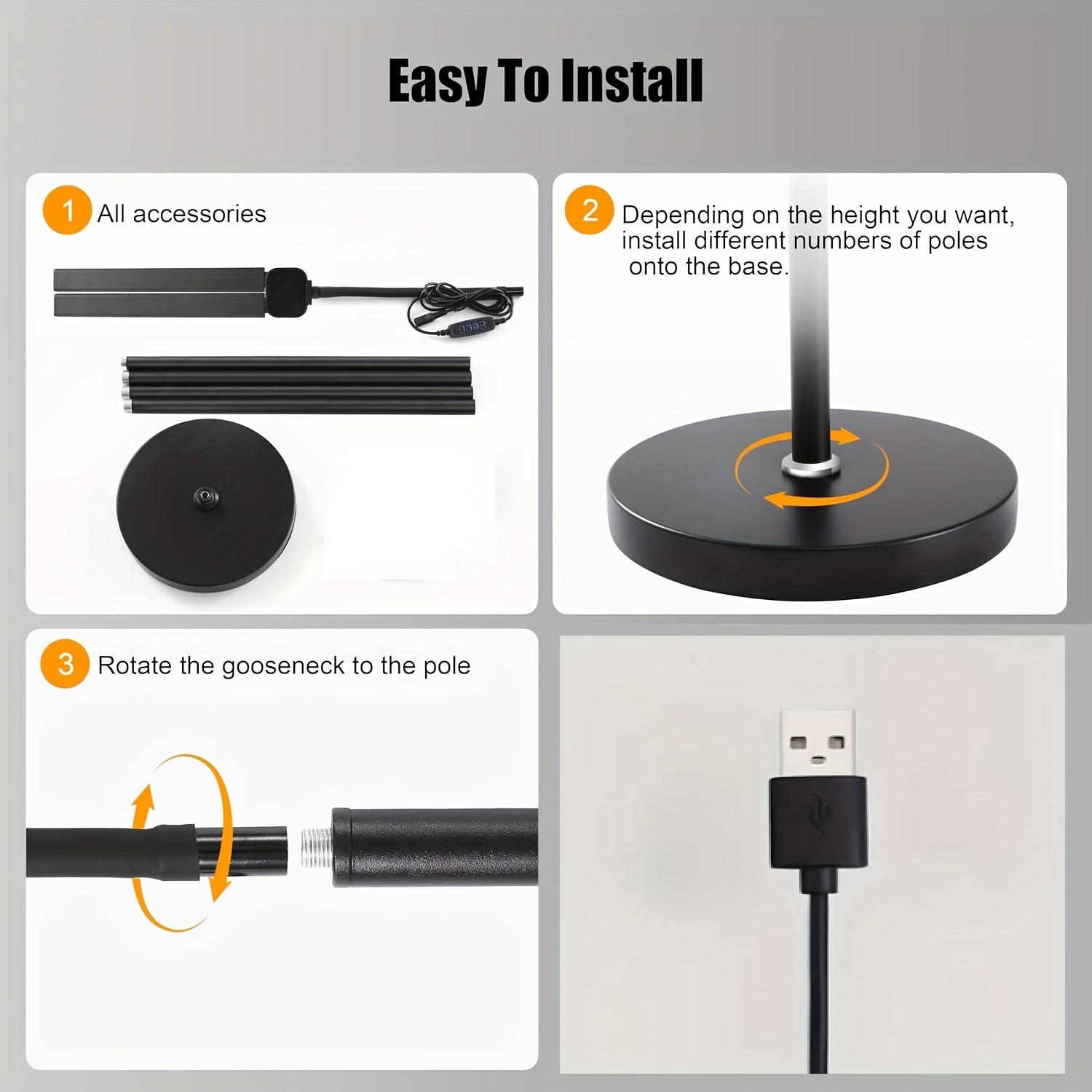 Easy To Install

1 All accessories

2 Depending on the height you want, install different numbers of poles onto the base.

3 Rotate the gooseneck to the pole