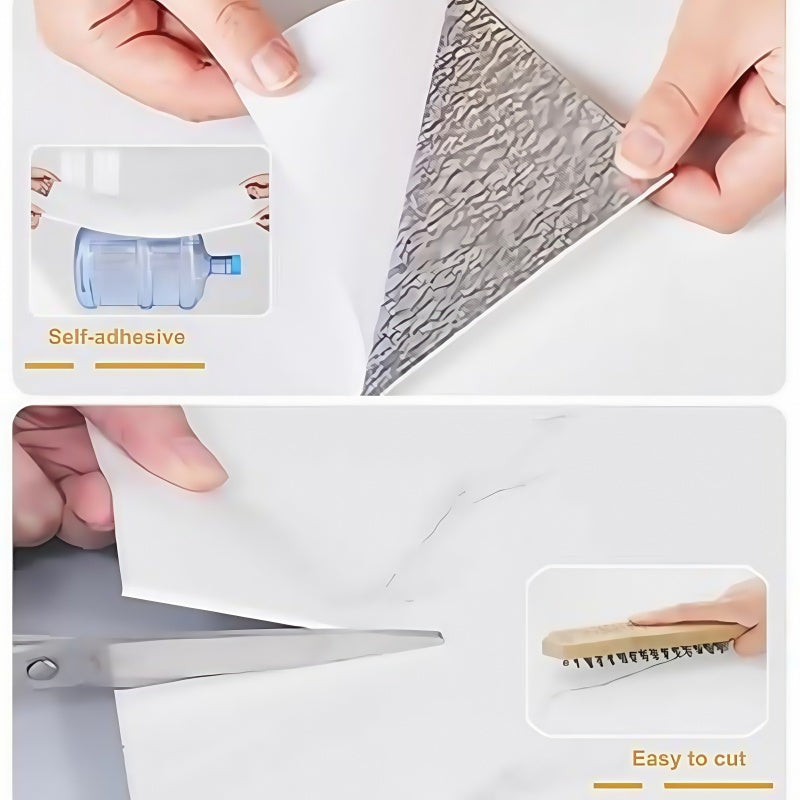 Self-adhesive

Easy to cut