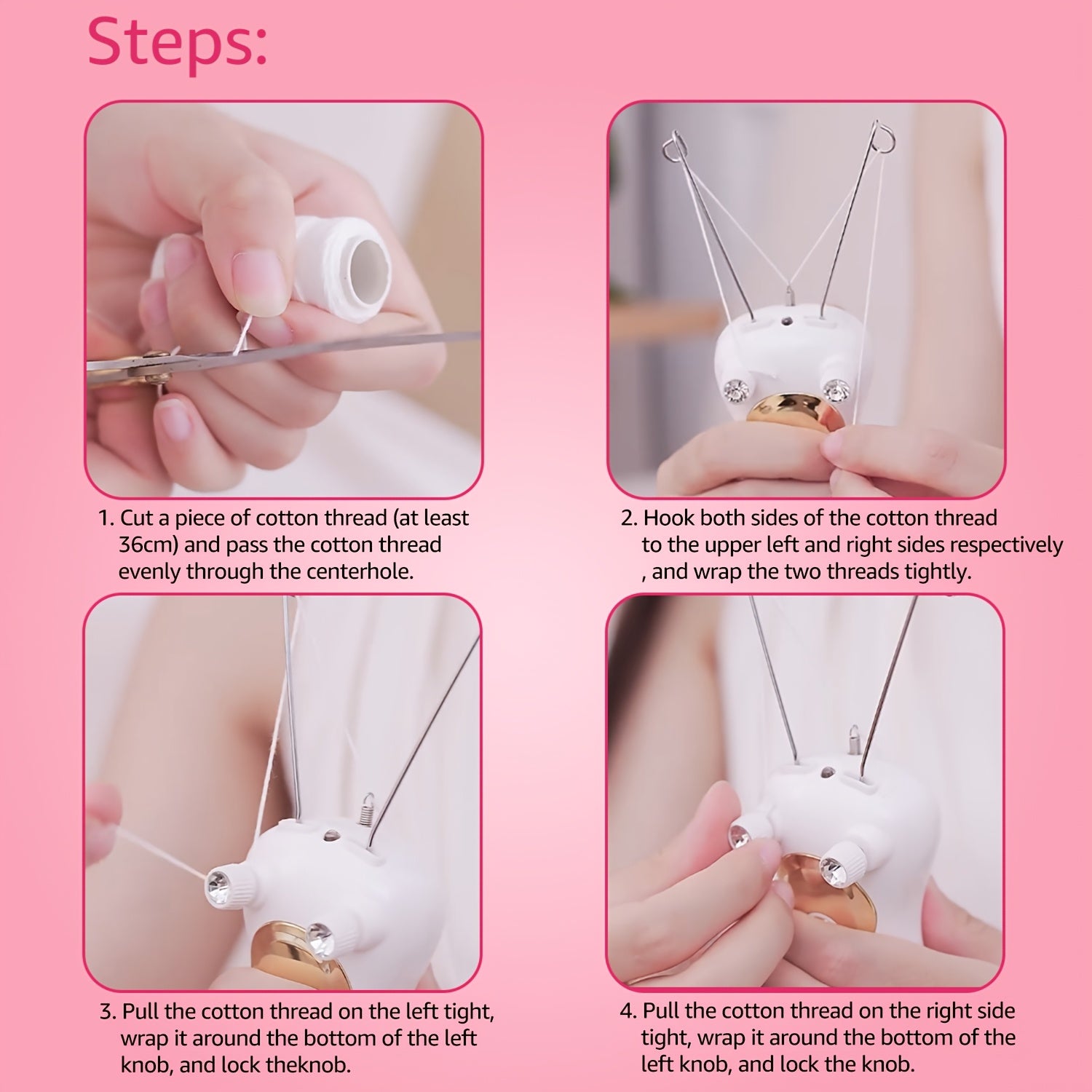 Steps:

1. Cut a piece of cotton thread (at least 36cm) and pass the cotton thread evenly through the centerhole.

2. Hook both sides of the cotton thread to the upper left and right sides respectively , and wrap the two threads tightly.

3. Pull the cotton thread on the left tight, wrap it around the bottom of the left knob, and lock theknob.

4. Pull the cotton thread on the right side tight, wrap it around the bottom of the left knob, and lock the knob.