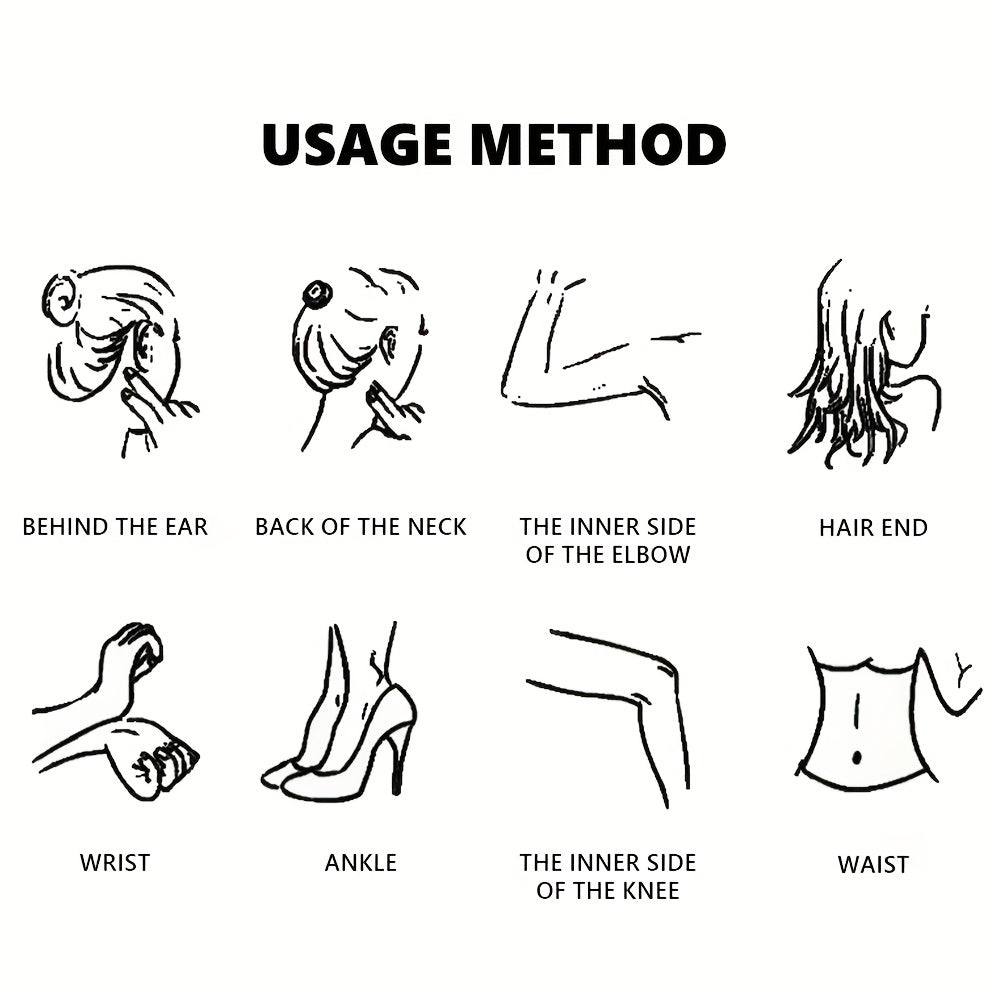 USAGE METHOD

BEHIND THE EAR

BACK OF THE NECK

THE INNER SIDE OF THE ELBOW

HAIR END

WRIST

ANKLE

THE INNER SIDE OF THE KNEE

WAIST