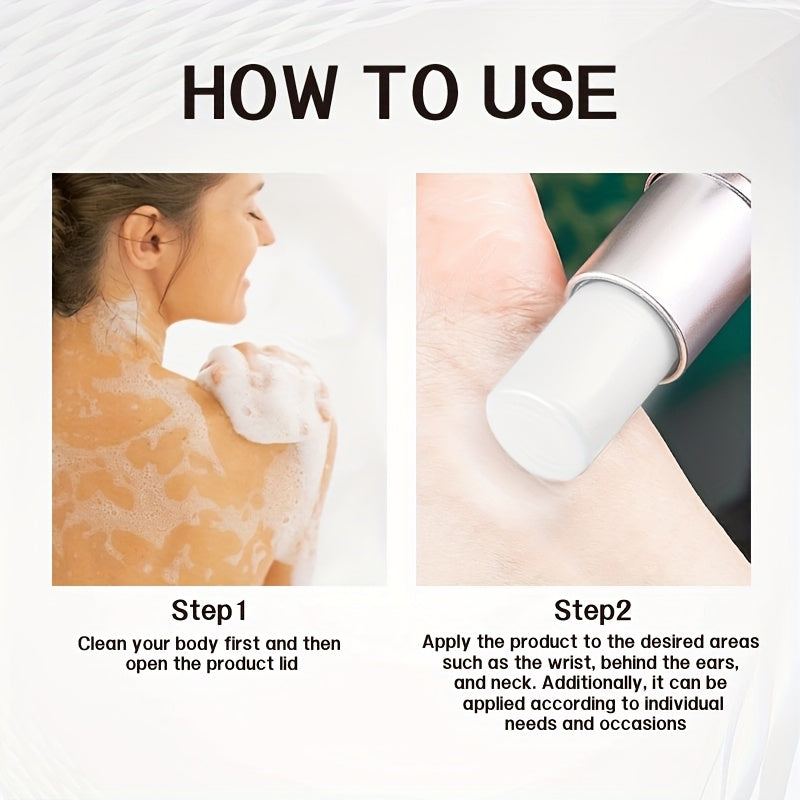 HOW TO USE

Step1

Clean your body first and then open the product lid

Step2

Apply the product to the desired areas such as the wrist, behind the ears, and neck. Additionally, it can be applied according to individual needs and occasions