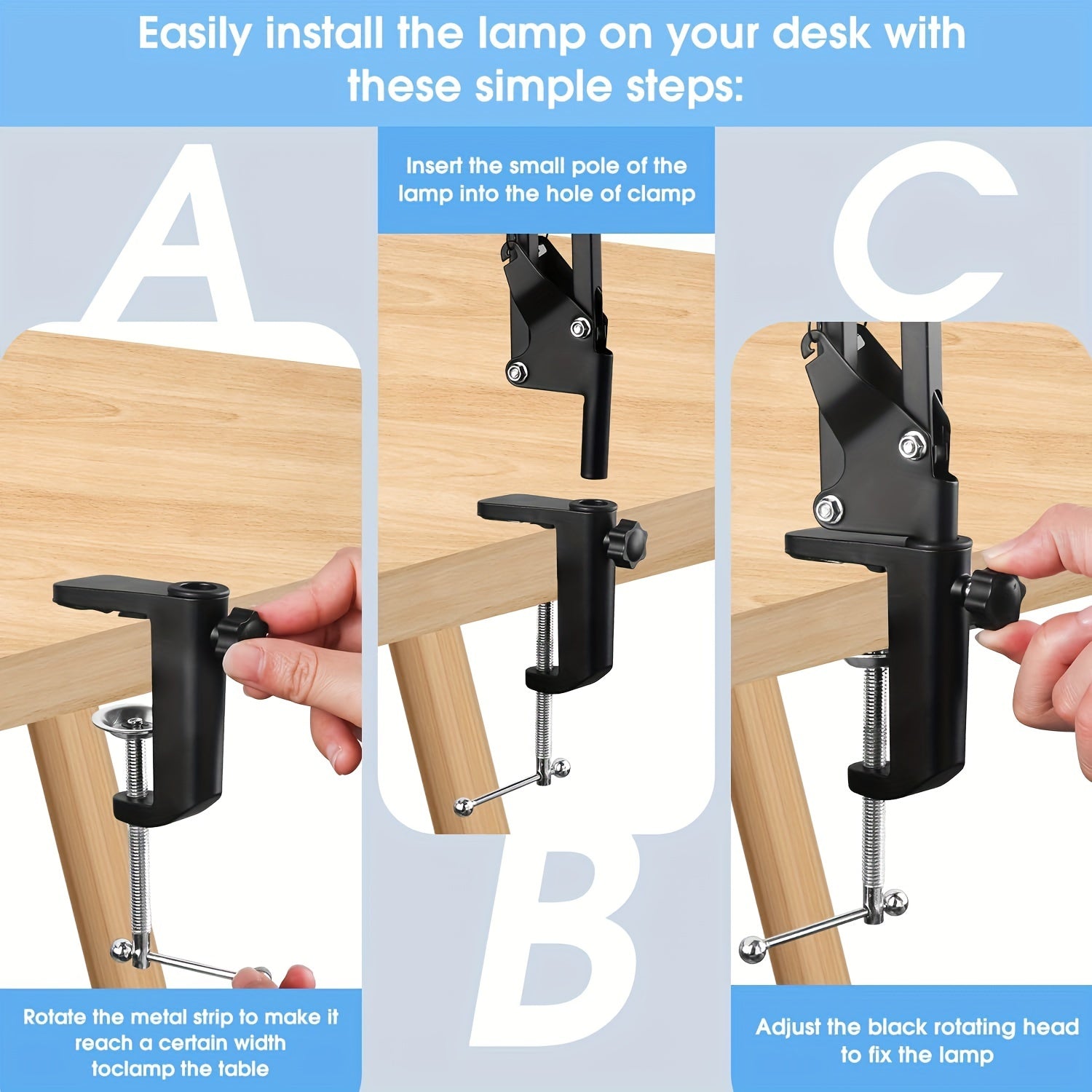 Easily install the lamp on your desk with these simple steps:

A

Rotate the metal strip to make it reach a certain width toclamp the table

Insert the small pole of the lamp into the hole of clamp

B

C

Adjust the black rotating head to fix the lamp