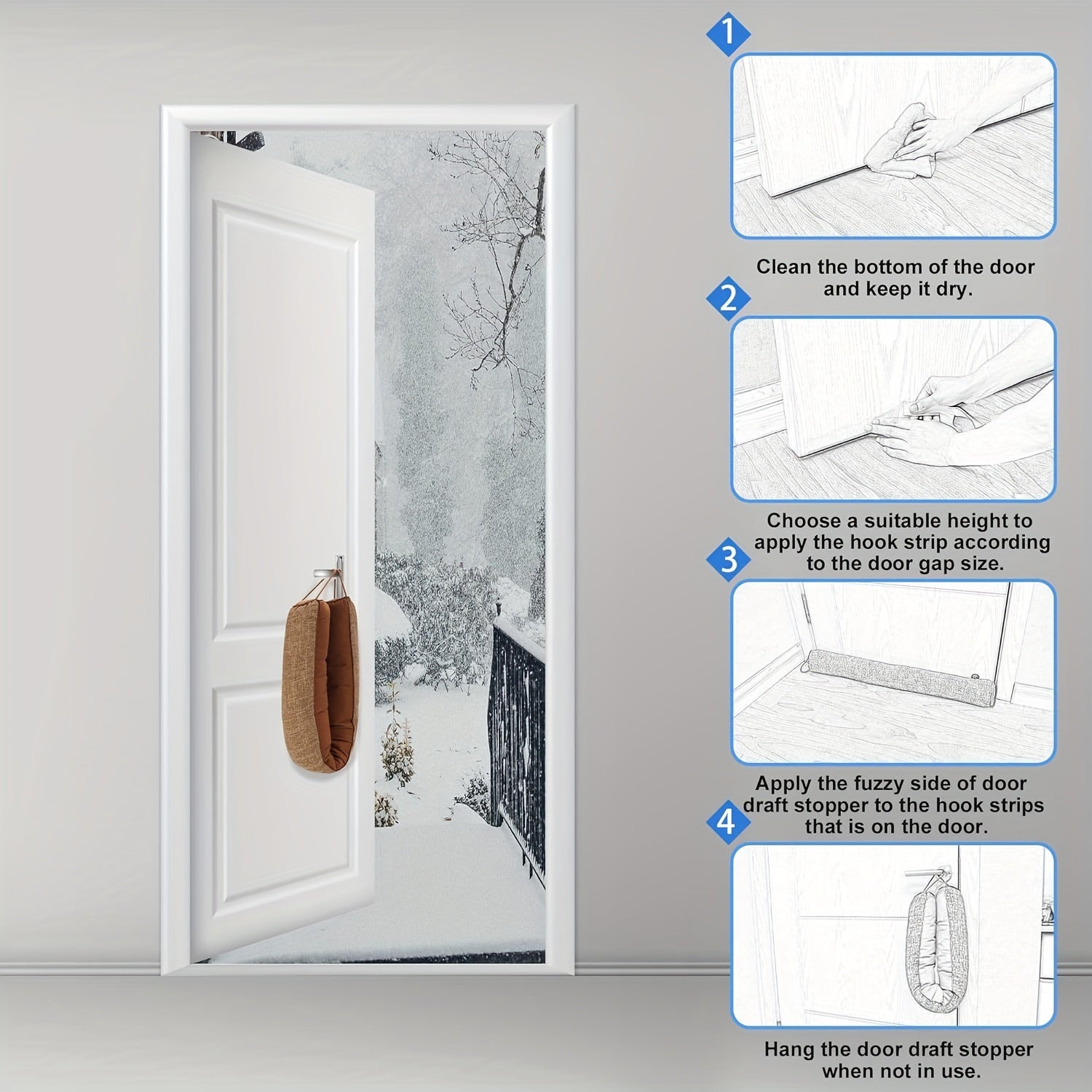 1

Clean the bottom of the door and keep it dry.

2

Choose a suitable height to apply the hook strip according to the door gap size.

3

Apply the fuzzy side of door draft stopper to the hook strips that is on the door.

4

Hang the door draft stopper when not in use.