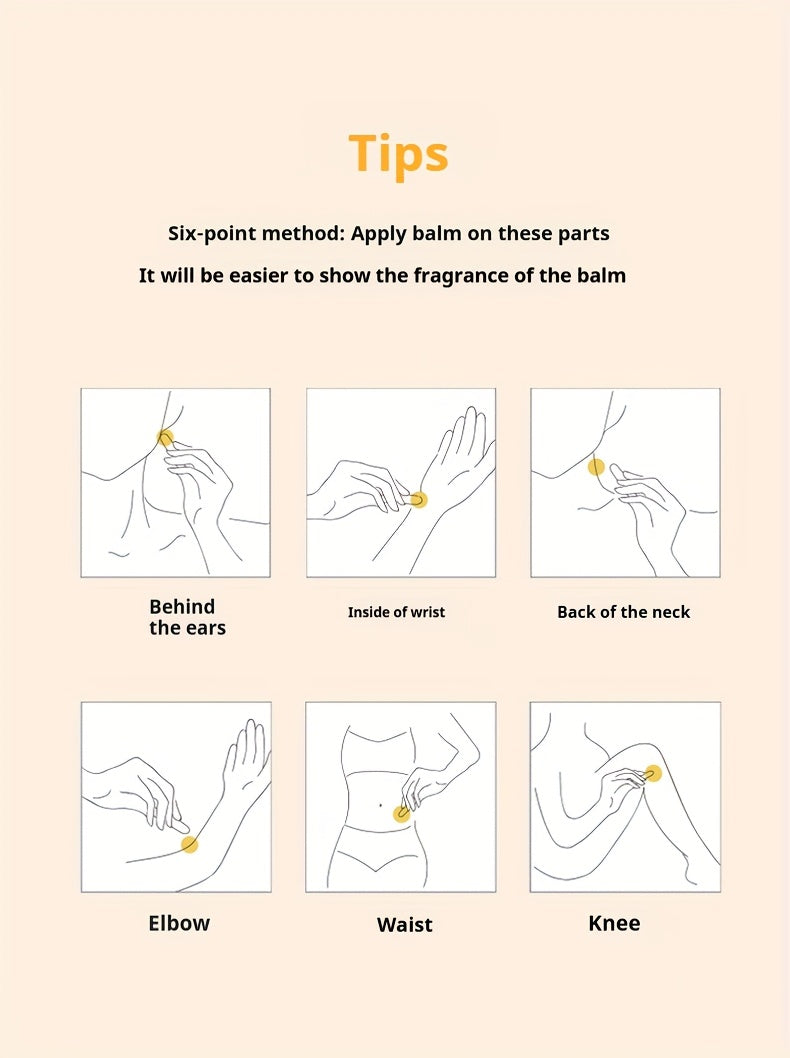 Tips

Six-point method: Apply balm on these parts

It will be easier to show the fragrance of the balm

Behind the ears

Inside of wrist

Back of the neck

Elbow

Waist

Knee