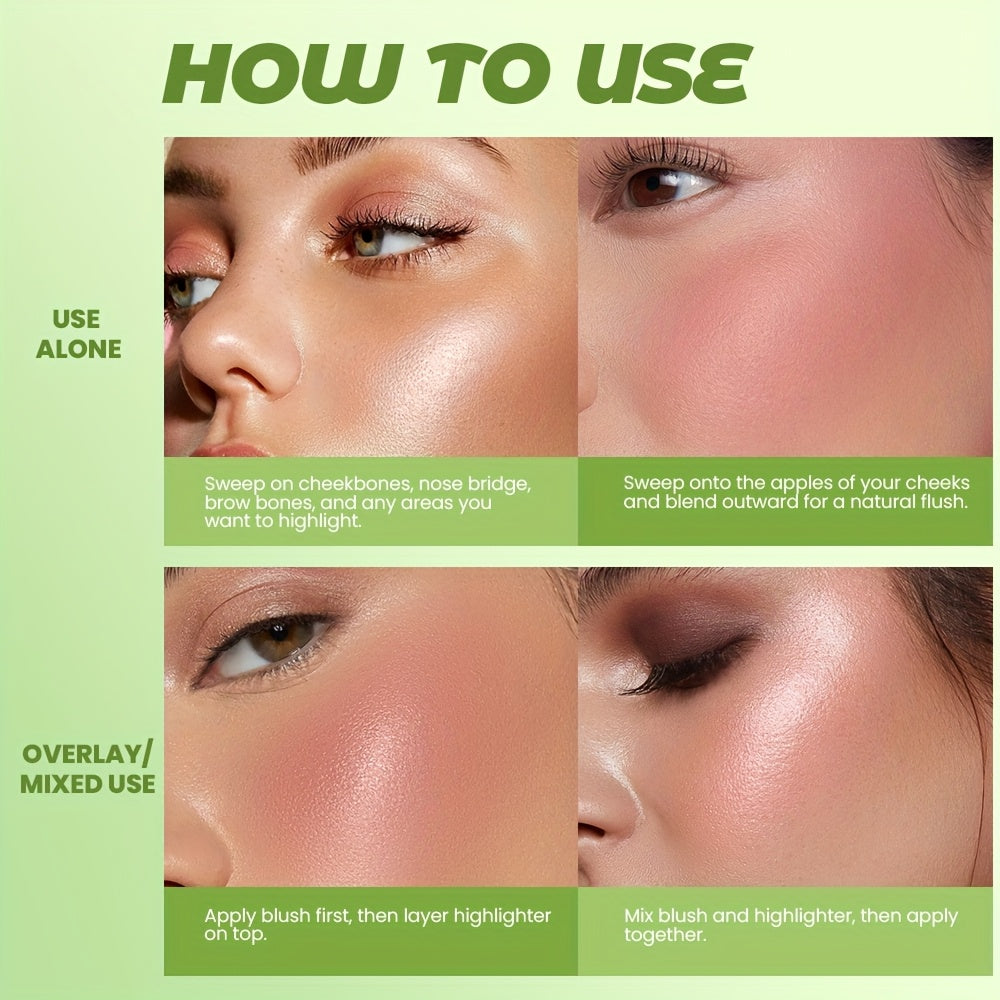 HOW TO USE

USE ALONE

Sweep on cheekbones, nose bridge, brow bones, and any areas you want to highlight.

Sweep onto the apples of your cheeks and blend outward for a natural flush.

OVERLAY/ MIXED USE

Apply blush first, then layer highlighter on top.

Mix blush and highlighter, then apply together.